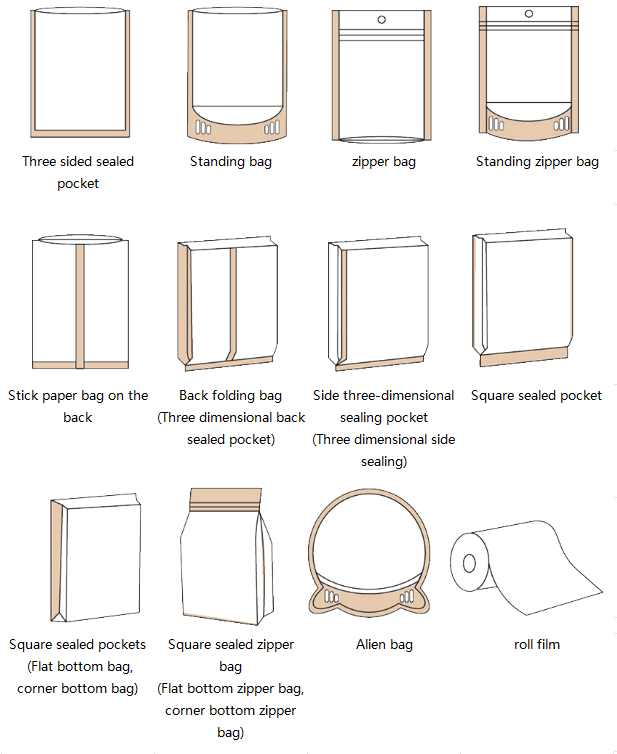 Three sided sealed pocket

Standing bag

zipper bag

Standing zipper bag

Stick paper bag on the back

Back folding bag (Three dimensional back sealed pocket)

Side three-dimensional sealing pocket (Three dimensional side sealing)

Square sealed pocket

Square sealed pockets (Flat bottom bag, corner bottom bag)

Square sealed zipper bag (Flat bottom zipper bag, corner bottom zipper bag)

Alien bag

roll film