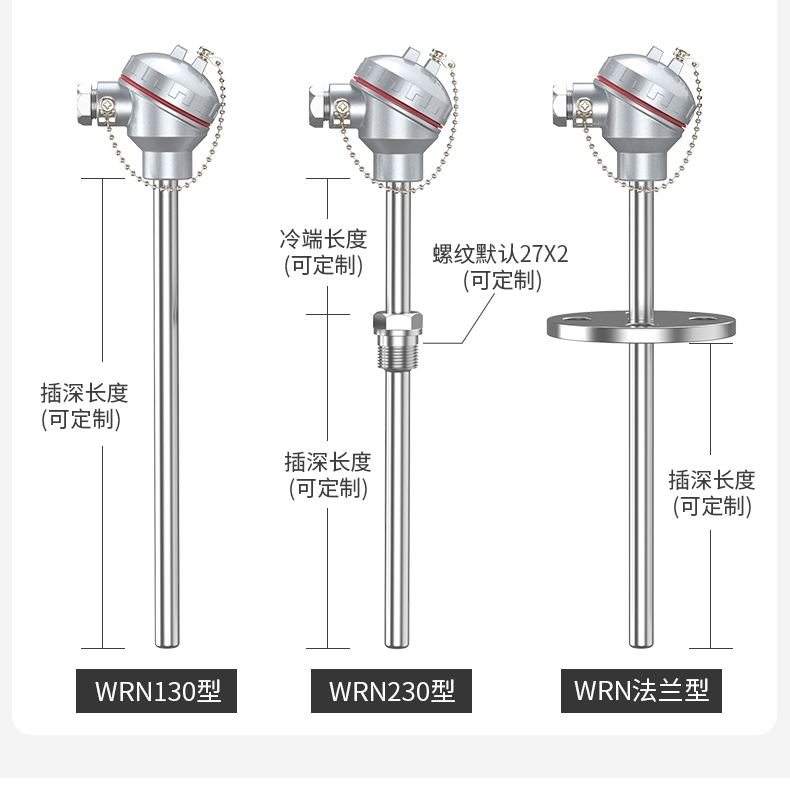 插深长度
(可定制)

WRN130型

冷端长度
(可定制)

螺纹默认27X2
(可定制)

插深长度
(可定制)

WRN230型

插深长度
(可定制)

WRN法兰型